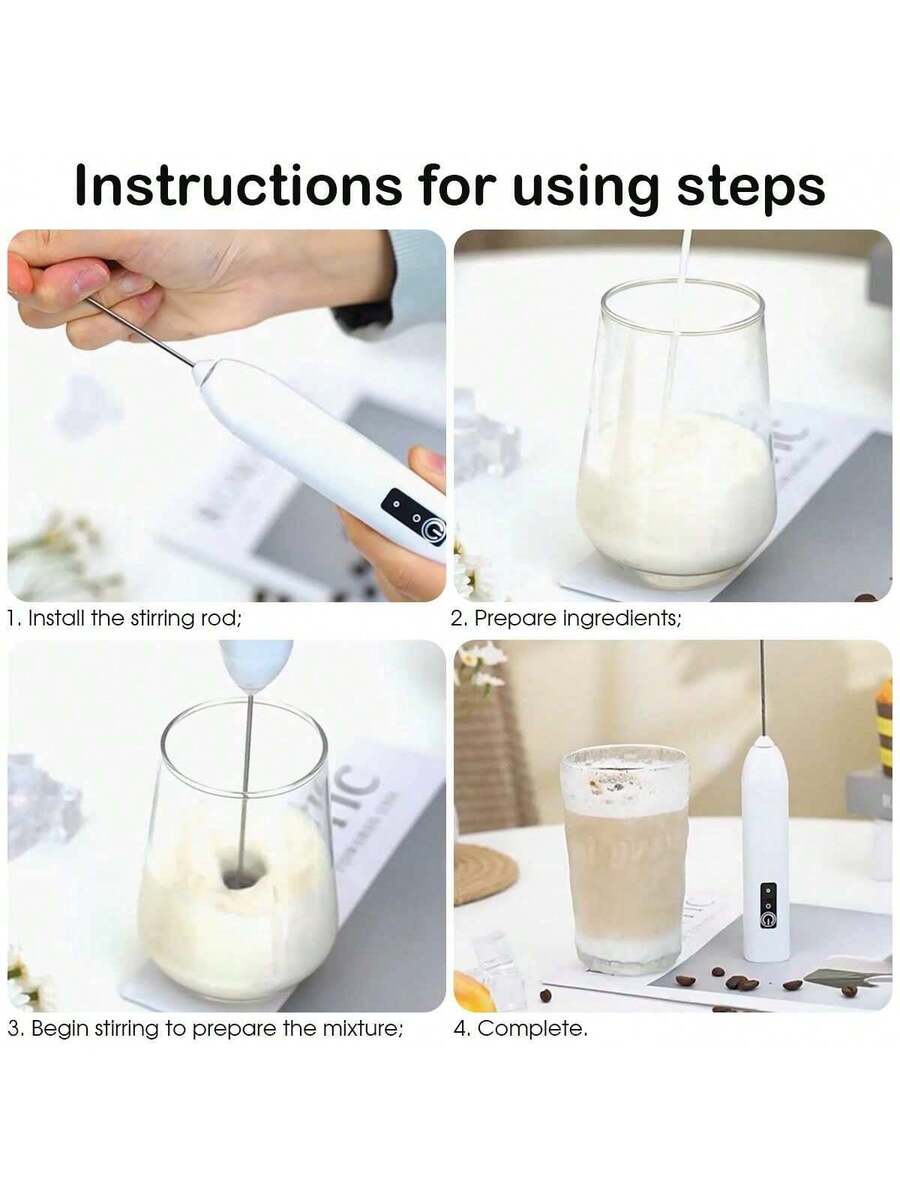 Instructions for using steps

1. Install the stirring rod;

2. Prepare ingredients;

3. Begin stirring to prepare the mixture;

4. Complete.